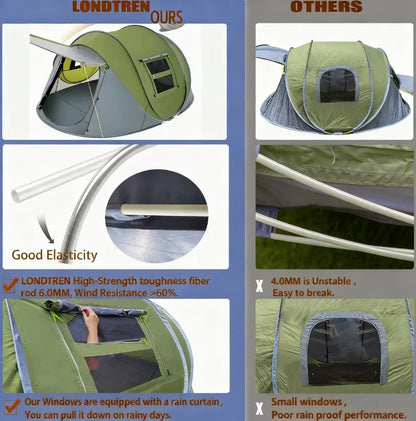 LONDTREN OURS

Good Elasticity

LONDTREN High-Strength toughness fiber rod 6.0MM, Wind Resistance >60%.

Our Windows are equipped with a rain curtain , You can pull it down on rainy days.

OTHERS

X 4.0MM is Unstable , Easy to break.

X Small windows , Poor rain proof performance.