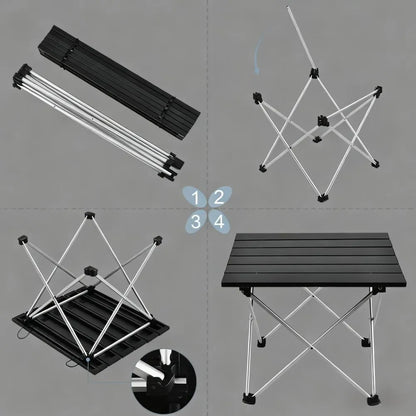 1 2
3 4