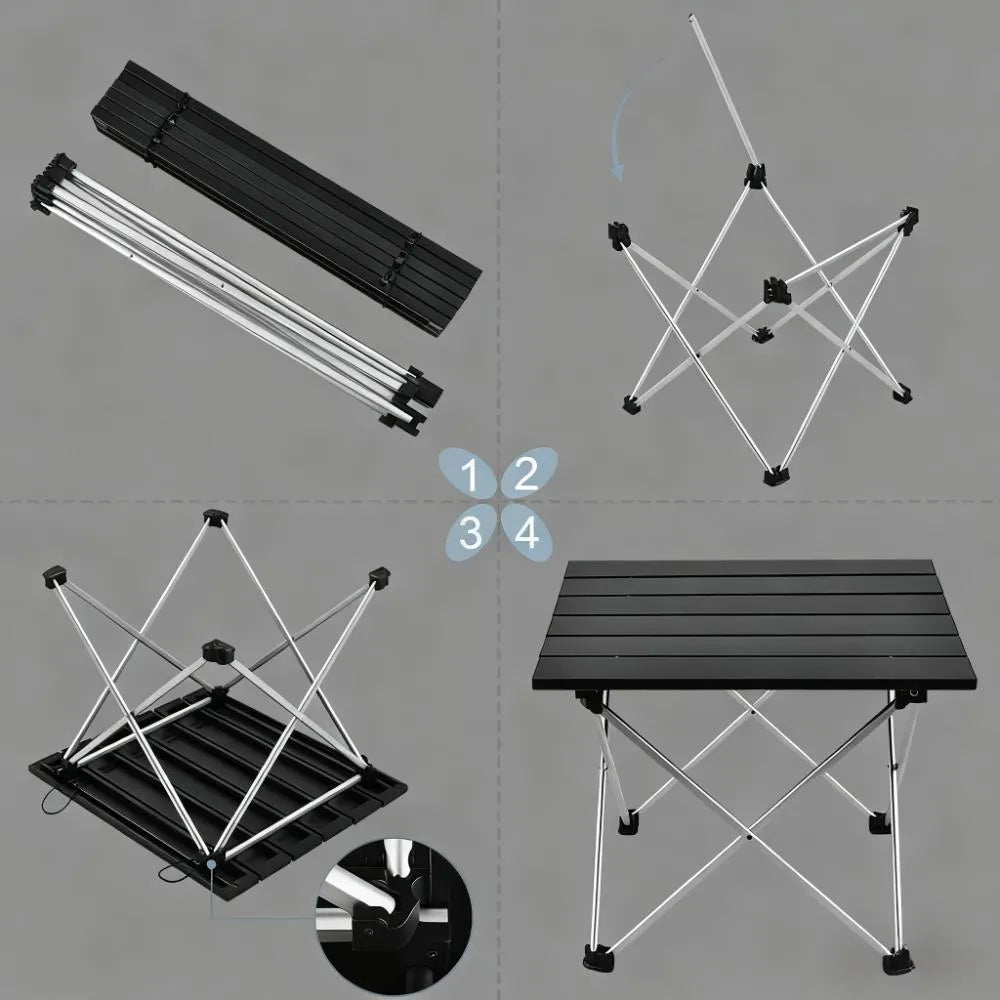 1 2
3 4