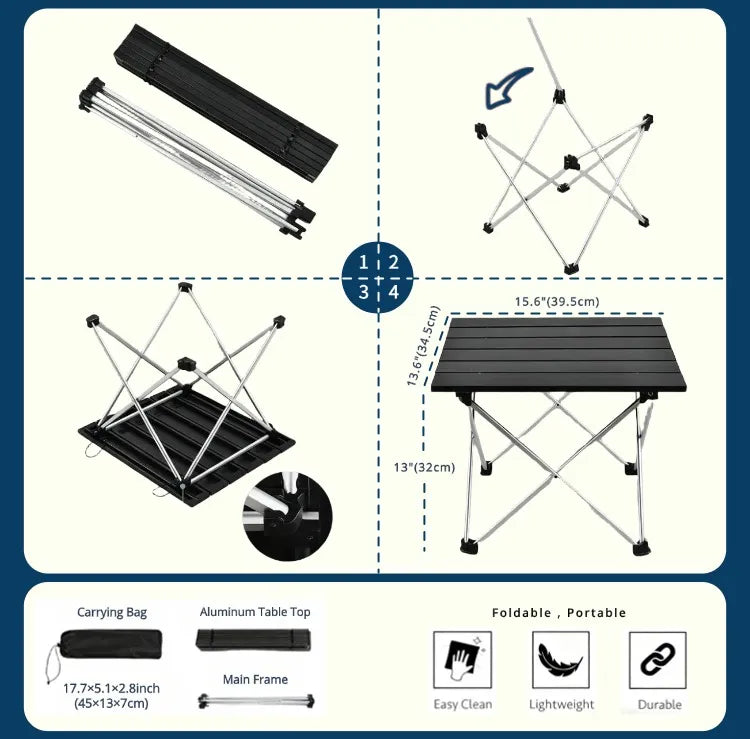 1 2
3 4

15.6"(39.5cm)
13.6"(34.5cm)
13"(32cm)

Carrying Bag
17.7×5.1×2.8inch
(45×13×7cm)

Aluminum Table Top

Main Frame

Foldable , Portable

Easy Clean
Lightweight
Durable